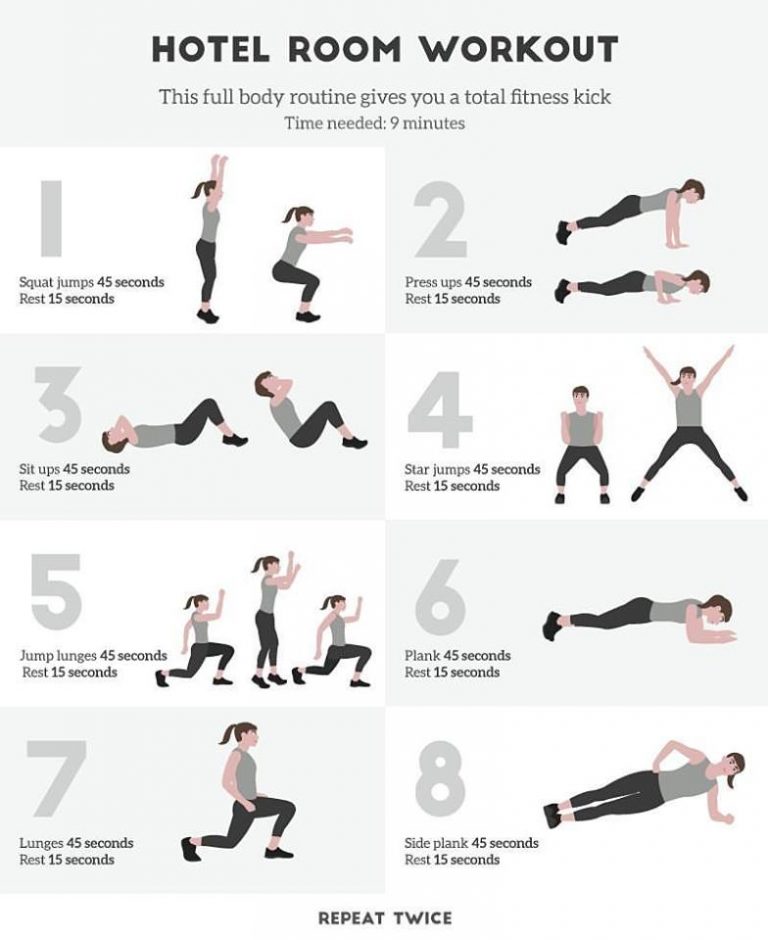 HOTEL ROOM WORKOUT

This full body routine gives you a total fitness kick
Time needed: 9 minutes

1
Squat jumps 45 seconds
Rest 15 seconds

2
Press ups 45 seconds
Rest 15 seconds

3
Sit ups 45 seconds
Rest 15 seconds

4
Star jumps 45 seconds
Rest 15 seconds

5
Jump lunges 45 seconds
Rest 15 seconds

6
Plank 45 seconds
Rest 15 seconds

7
Lunges 45 seconds
Rest 15 seconds

8
Side plank 45 seconds
Rest 15 seconds

REPEAT TWICE